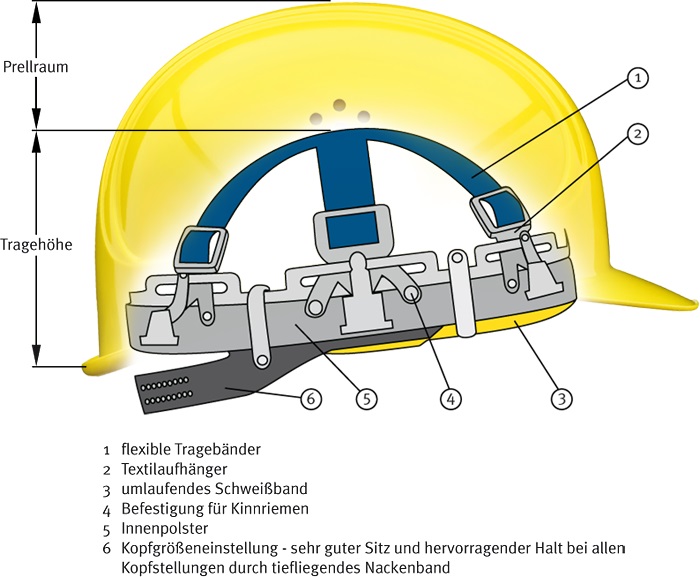 Prellraum

Tragehöhe

1

2

6

5

4

3

1 flexible Tragebänder
2 Textilaufhänger
3 umlaufendes Schweißband
4 Befestigung für Kinnriemen
5 Innenpolster
6 Kopfgrößeneinstellung - sehr guter Sitz und hervorragender Halt bei allen Kopfstellungen durch tiefliegendes Nackenband